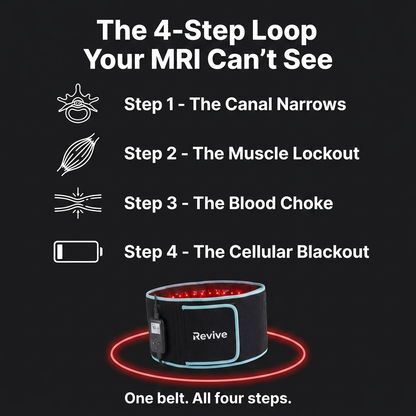 The 4-Step Loop
Your MRI Can't See

Step 1 - The Canal Narrows

Step 2 - The Muscle Lockout

Step 3 - The Blood Choke

Step 4 - The Cellular Blackout

Revive

One belt. All four steps.