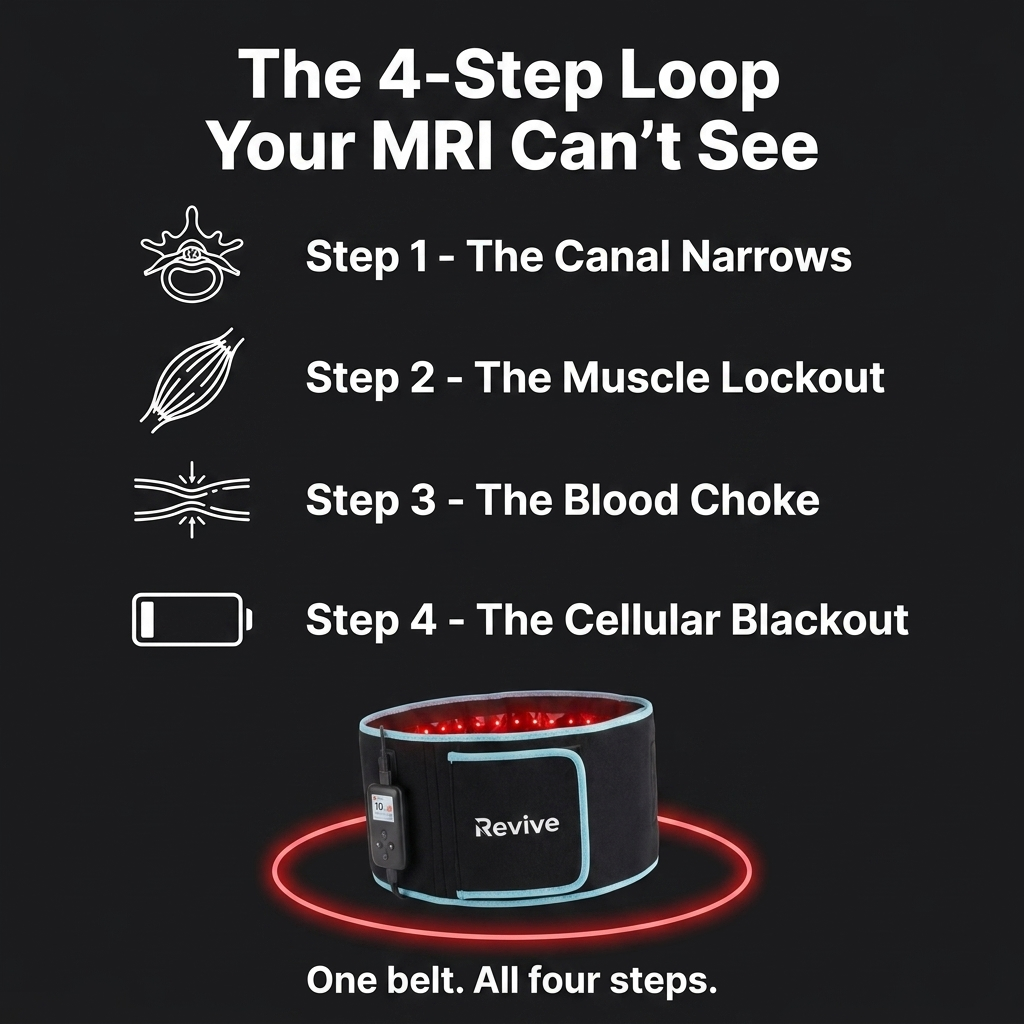 The 4-Step Loop
Your MRI Can't See

Step 1 - The Canal Narrows

Step 2 - The Muscle Lockout

Step 3 - The Blood Choke

Step 4 - The Cellular Blackout

Revive

One belt. All four steps.